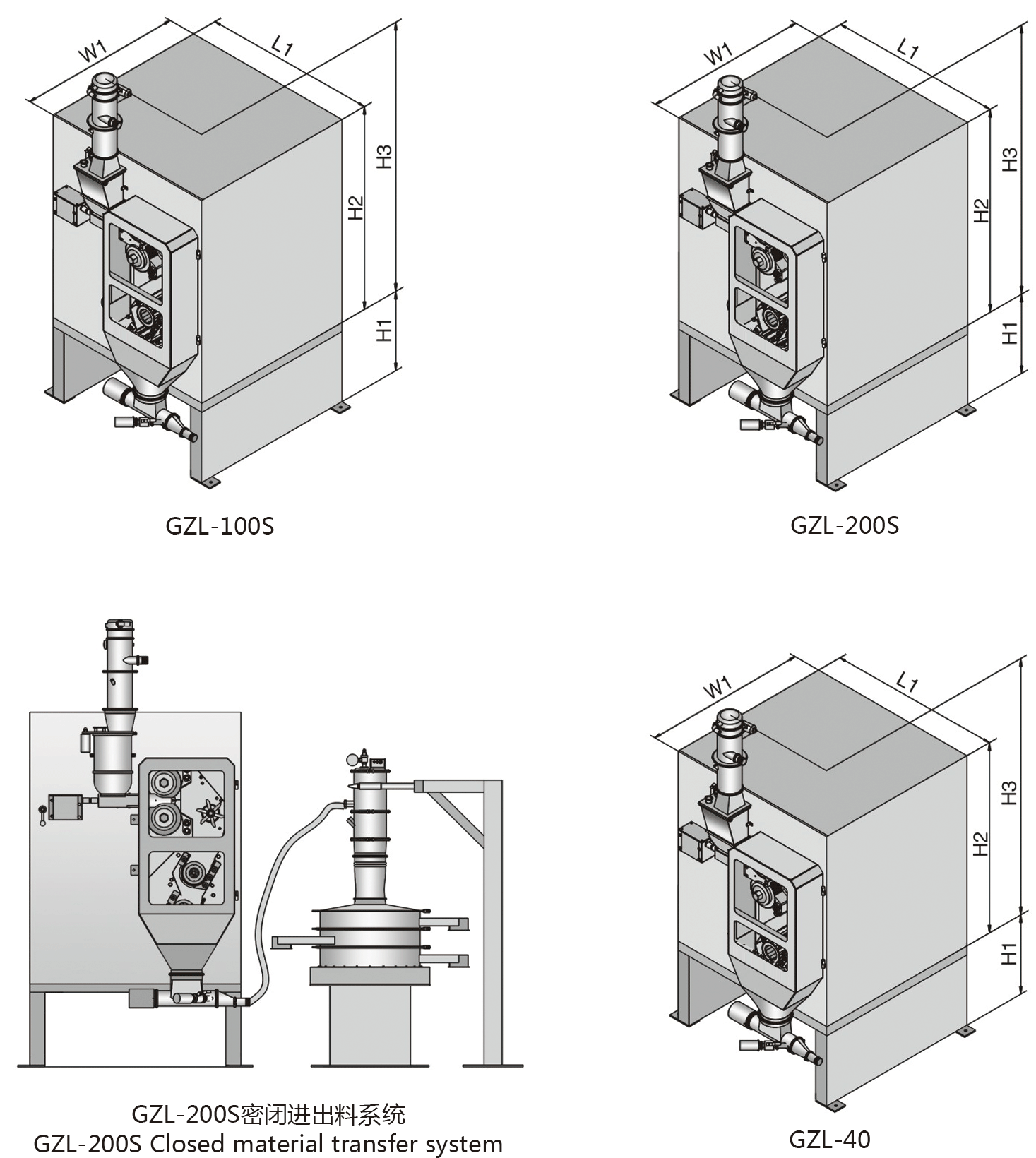 W1
L1
H3
H2
H1

GZL-100S

W1
L1
H3
H2
H1

GZL-200S

GZL-200S密闭进出料系统
GZL-200S Closed material transfer system

W1
L1
H3
H2
H1

GZL-40